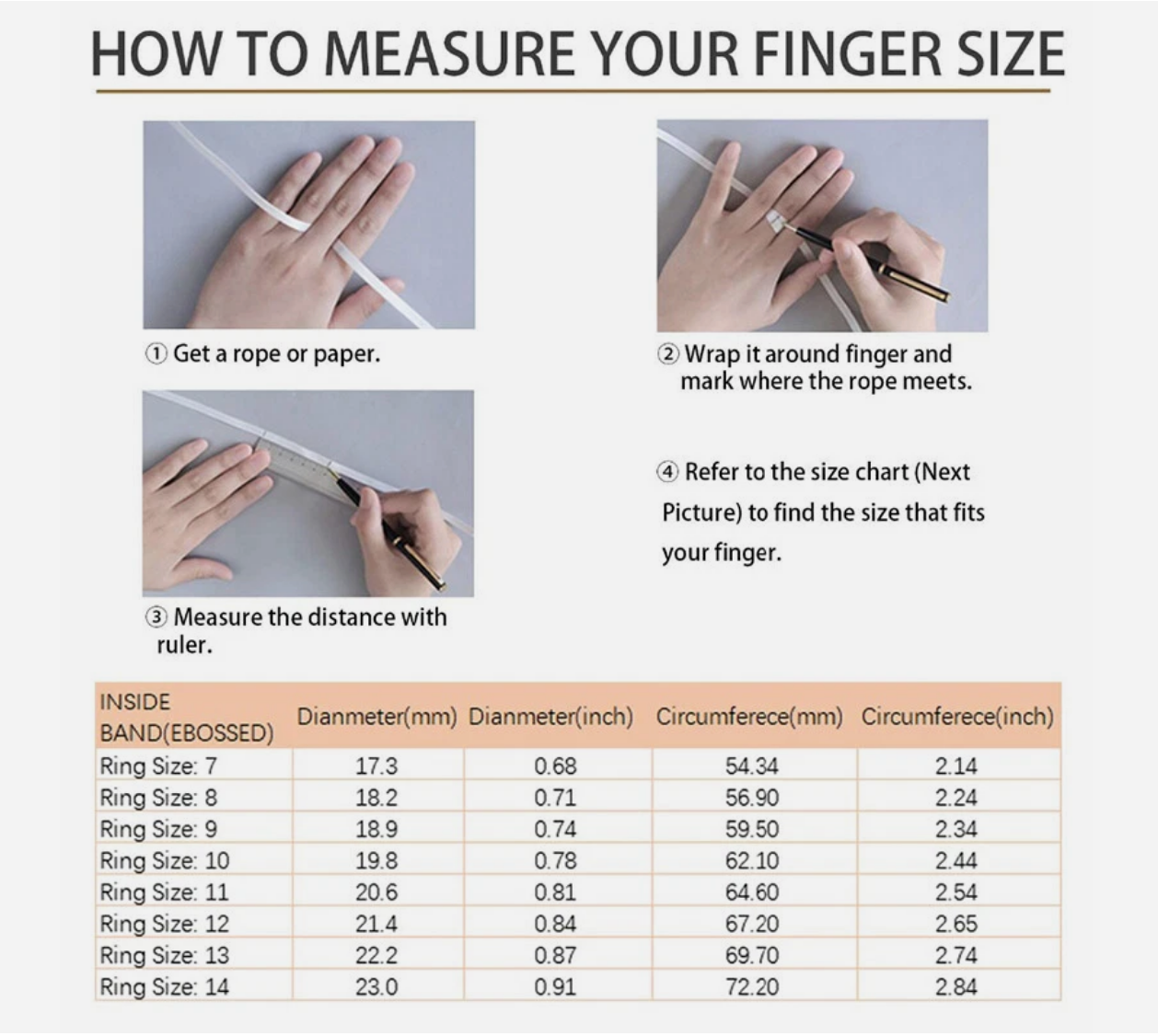 HOW TO MEASURE YOUR FINGER SIZE

① Get a rope or paper.

② Wrap it around finger and mark where the rope meets.

③ Measure the distance with ruler.

④ Refer to the size chart (Next Picture) to find the size that fits your finger.

| INSIDE BAND(EBOSSED) | Dianmeter(mm) | Dianmeter(inch) | Circumferece(mm) | Circumferece(inch) |
|---|---|---|---|---|
| Ring Size: 7 | 17.3 | 0.68 | 54.34 | 2.14 |
| Ring Size: 8 | 18.2 | 0.71 | 56.90 | 2.24 |
| Ring Size: 9 | 18.9 | 0.74 | 59.50 | 2.34 |
| Ring Size: 10 | 19.8 | 0.78 | 62.10 | 2.44 |
| Ring Size: 11 | 20.6 | 0.81 | 64.60 | 2.54 |
| Ring Size: 12 | 21.4 | 0.84 | 67.20 | 2.65 |
| Ring Size: 13 | 22.2 | 0.87 | 69.70 | 2.74 |
| Ring Size: 14 | 23.0 | 0.91 | 72.20 | 2.84 |